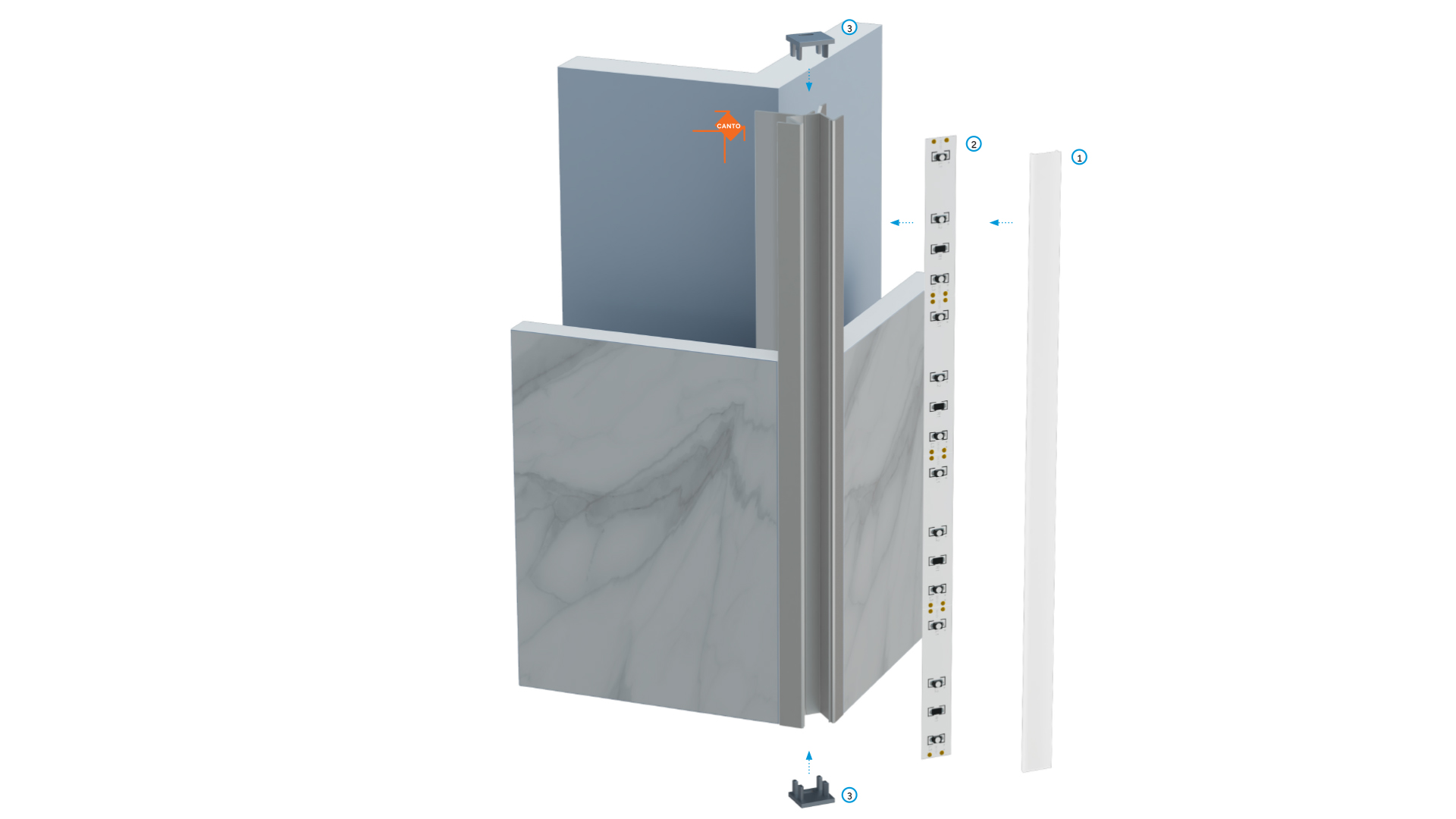 3

CANTO

2

1

3